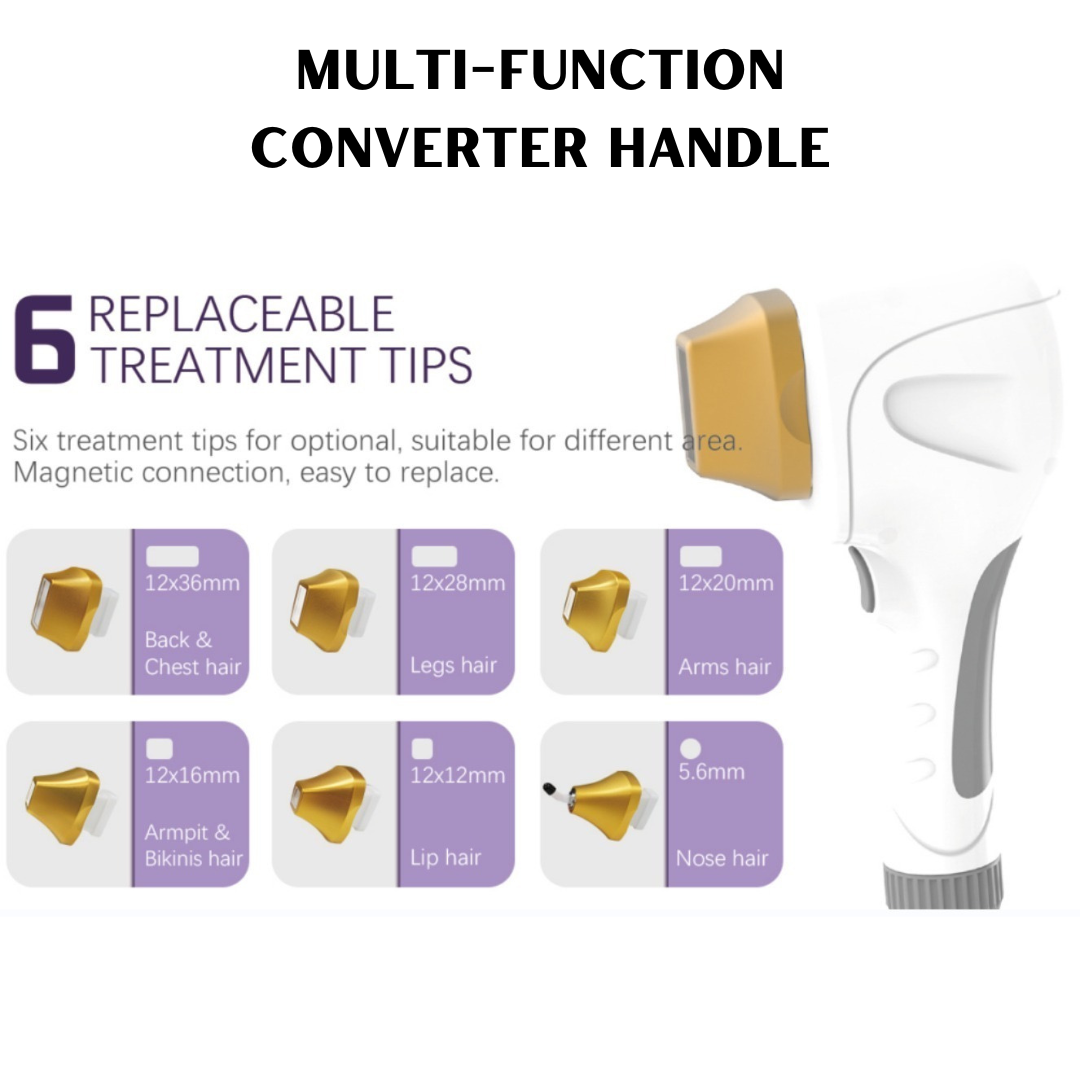 MULTI-FUNCTION CONVERTER HANDLE

6 REPLACEABLE TREATMENT TIPS

Six treatment tips for optional, suitable for different area. Magnetic connection, easy to replace.

12x36mm
Back & Chest hair

12x28mm
Legs hair

12x20mm
Arms hair

12x16mm
Armpit & Bikinis hair

12x12mm
Lip hair

5.6mm
Nose hair